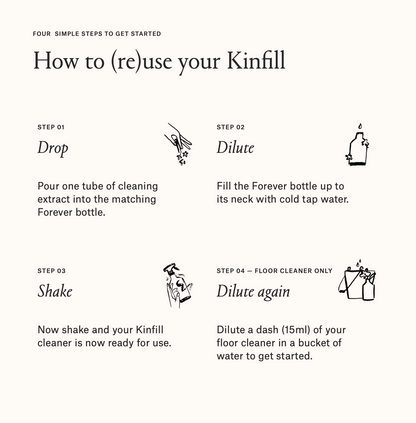 FOUR SIMPLE STEPS TO GET STARTED

How to (re)use your Kinfill

STEP 01

Drop

Pour one tube of cleaning extract into the matching Forever bottle.

STEP 02

Dilute

Fill the Forever bottle up to its neck with cold tap water.

STEP 03

Shake

Now shake and your Kinfill cleaner is now ready for use.

STEP 04 — FLOOR CLEANER ONLY

Dilute again

Dilute a dash (15ml) of your floor cleaner in a bucket of water to get started.