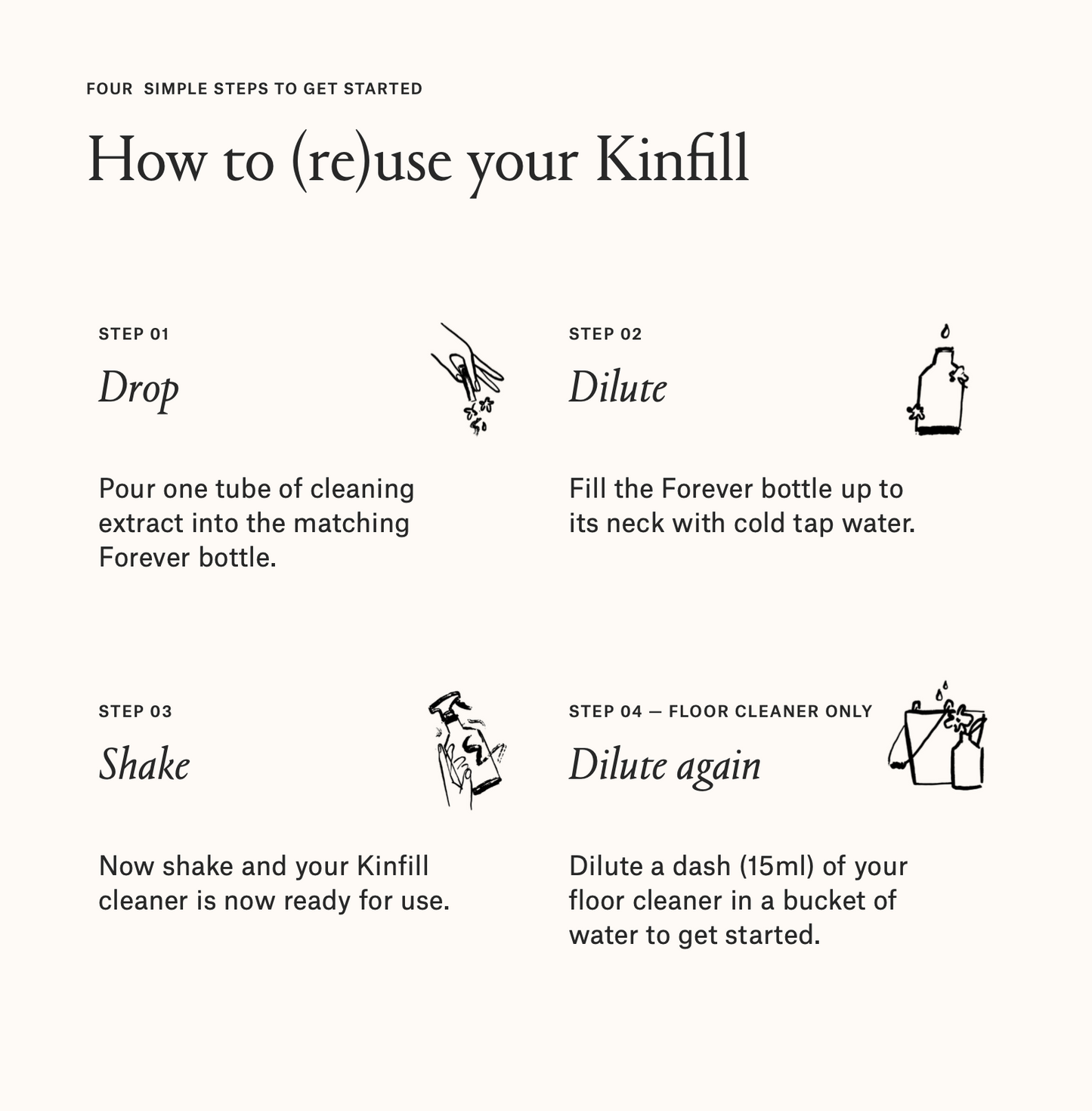 FOUR SIMPLE STEPS TO GET STARTED

How to (re)use your Kinfill

STEP 01

Drop

Pour one tube of cleaning extract into the matching Forever bottle.

STEP 02

Dilute

Fill the Forever bottle up to its neck with cold tap water.

STEP 03

Shake

Now shake and your Kinfill cleaner is now ready for use.

STEP 04 — FLOOR CLEANER ONLY

Dilute again

Dilute a dash (15ml) of your floor cleaner in a bucket of water to get started.